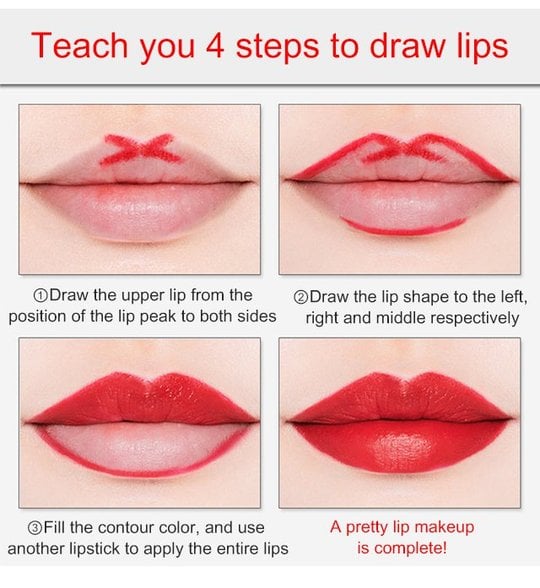 Teach you 4 steps to draw lips

①Draw the upper lip from the position of the lip peak to both sides

②Draw the lip shape to the left, right and middle respectively

③Fill the contour color, and use another lipstick to apply the entire lips

A pretty lip makeup is complete!